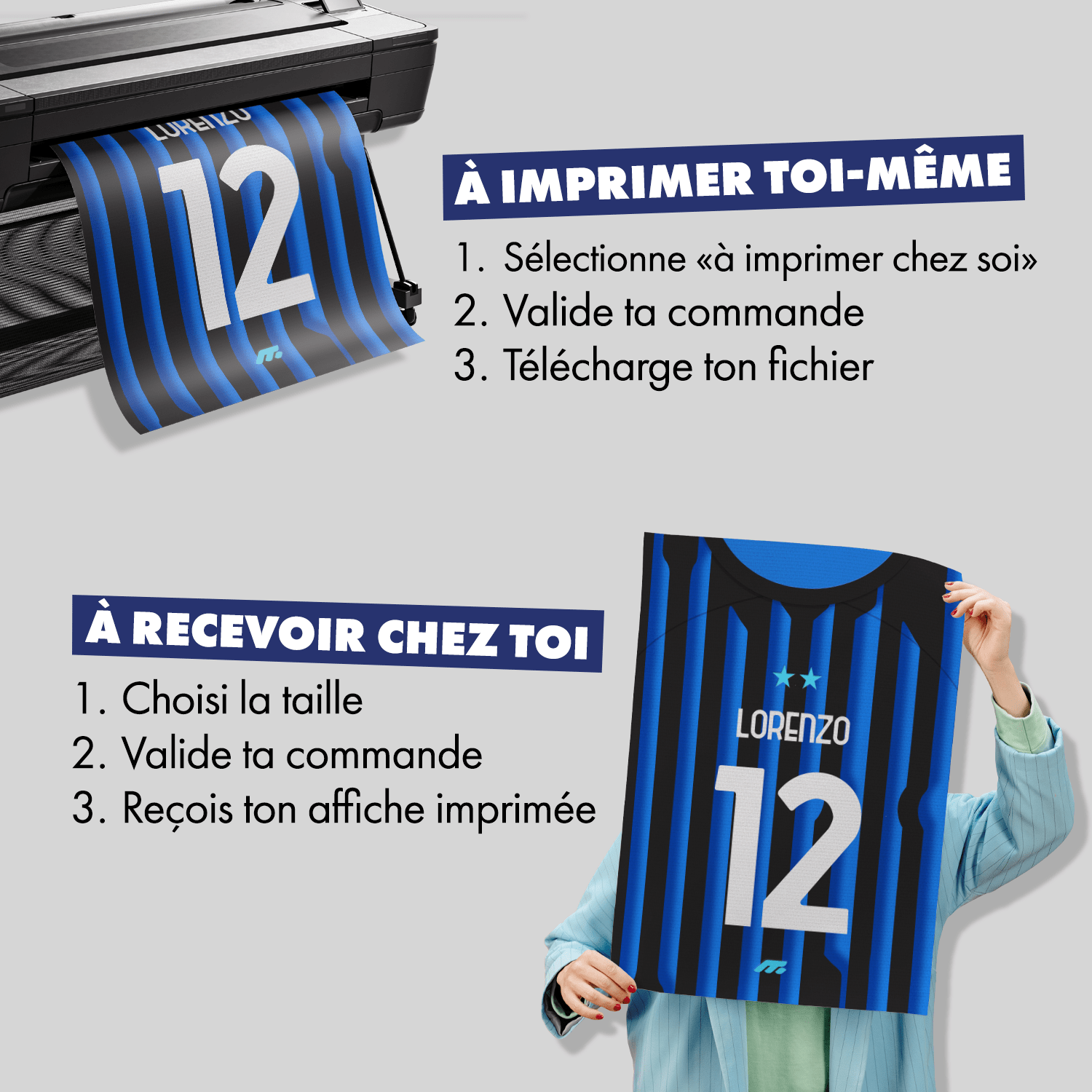 LORENZO
12

À IMPRIMER TOI-MÊME
1. Sélectionne «à imprimer chez soi»
2. Valide ta commande
3. Télécharge ton fichier

À RECEVOIR CHEZ TOI
1. Choisi la taille
2. Valide ta commande
3. Reçois ton affiche imprimée

LORENZO
12