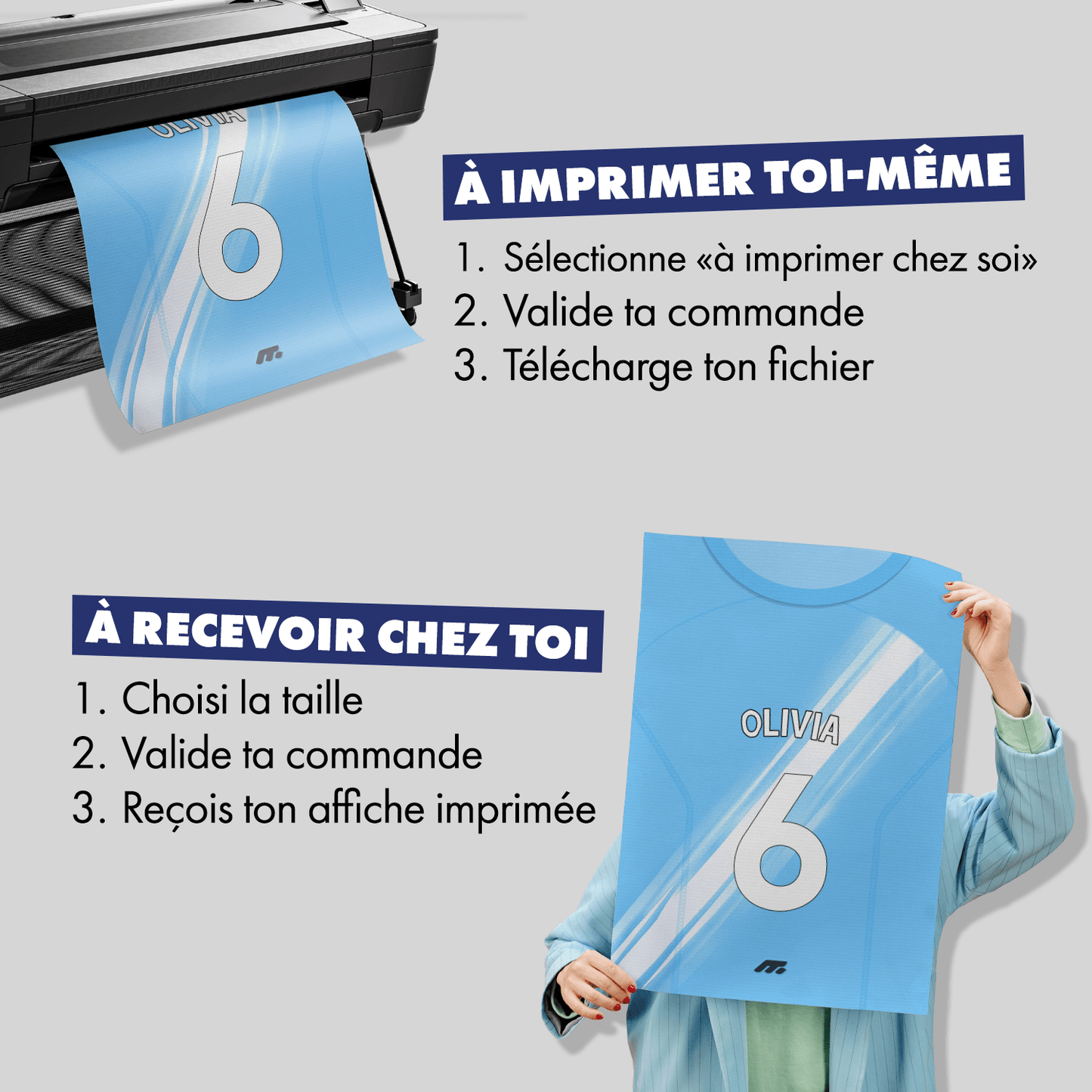 OLIVIA
6

À IMPRIMER TOI-MÊME
1. Sélectionne «à imprimer chez soi»
2. Valide ta commande
3. Télécharge ton fichier

À RECEVOIR CHEZ TOI
1. Choisi la taille
2. Valide ta commande
3. Reçois ton affiche imprimée

OLIVIA
6