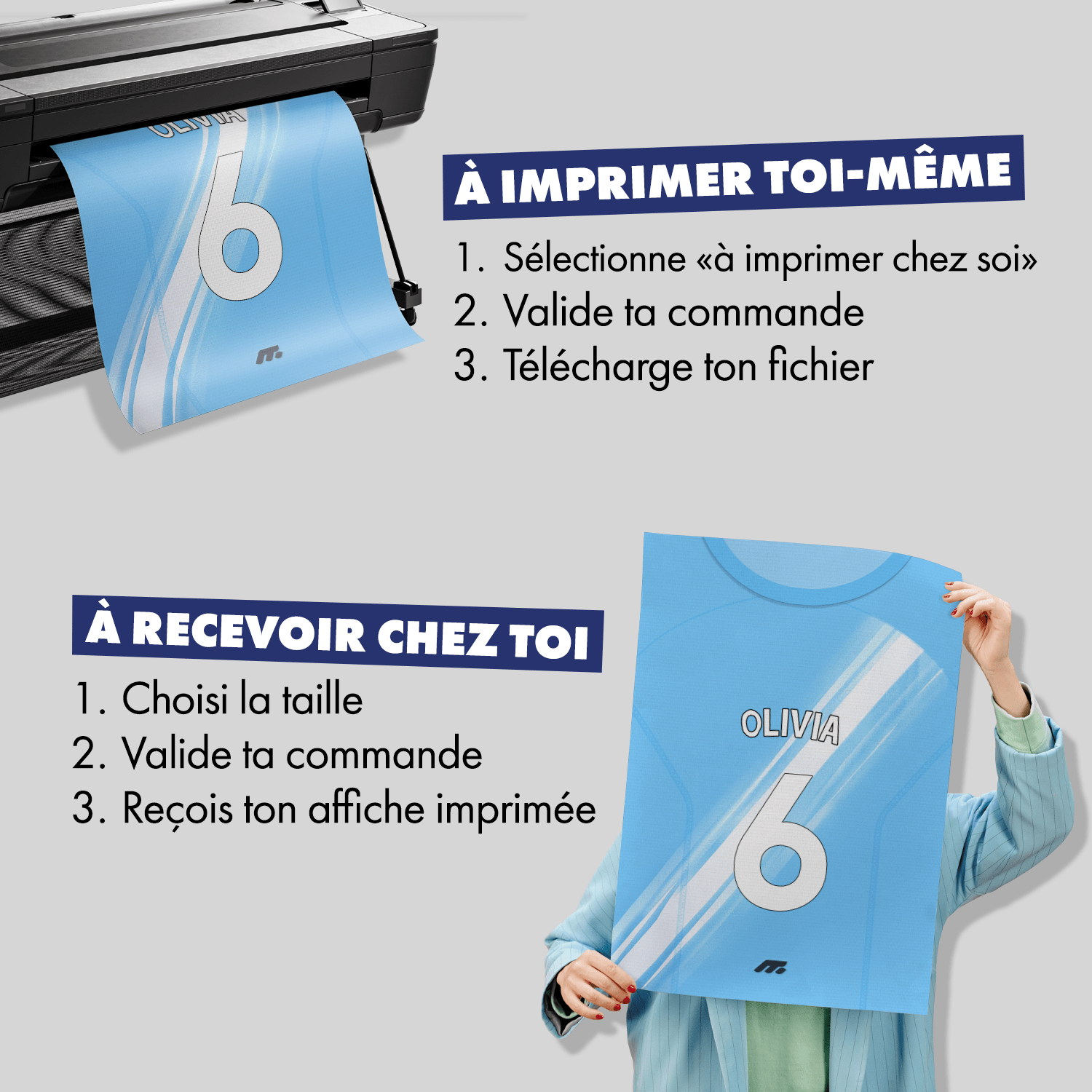 OLIVIA

6

À IMPRIMER TOI-MÊME

1. Sélectionne «à imprimer chez soi»
2. Valide ta commande
3. Télécharge ton fichier

À RECEVOIR CHEZ TOI

1. Choisi la taille
2. Valide ta commande
3. Reçois ton affiche imprimée

OLIVIA

6